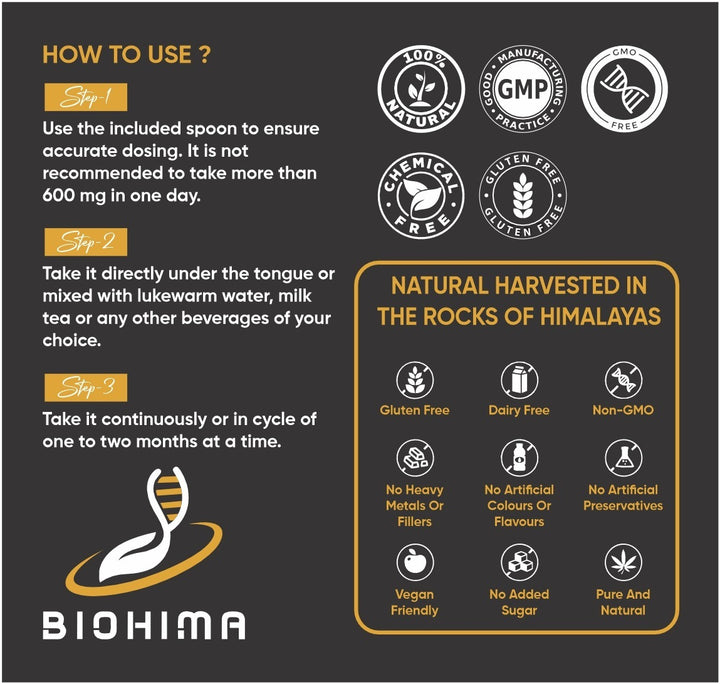 HOW TO USE ?

Step-1

Use the included spoon to ensure accurate dosing. It is not recommended to take more than 600 mg in one day.

Step-2

Take it directly under the tongue or mixed with lukewarm water, milk tea or any other beverages of your choice.

Step-3

Take it continuously or in cycle of one to two months at a time.

BIOHIMA

100% NATURAL

GOOD MANUFACTURING PRACTICE GMP

GMO FREE

CHEMICAL FREE

GLUTEN FREE GLUTEN FREE

NATURAL HARVESTED IN THE ROCKS OF HIMALAYAS

Gluten Free

Dairy Free

Non-GMO

No Heavy Metals Or Fillers

No Artificial Colours Or Flavours

No Artificial Preservatives

Vegan Friendly

No Added Sugar

Pure And Natural